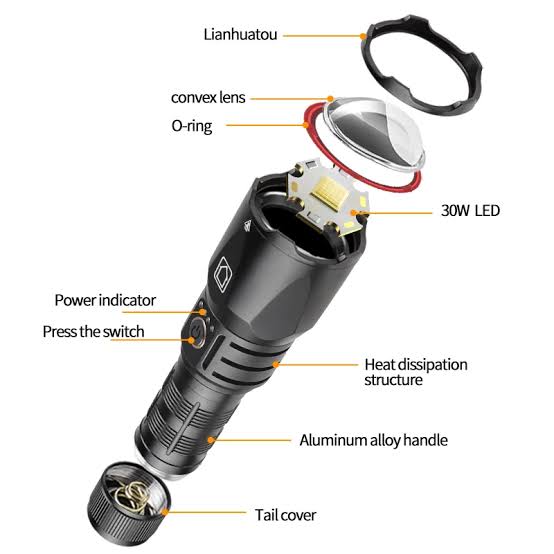 Lianhuatou

convex lens

O-ring

30W LED

Power indicator

Press the switch

Heat dissipation structure

Aluminum alloy handle

Tail cover